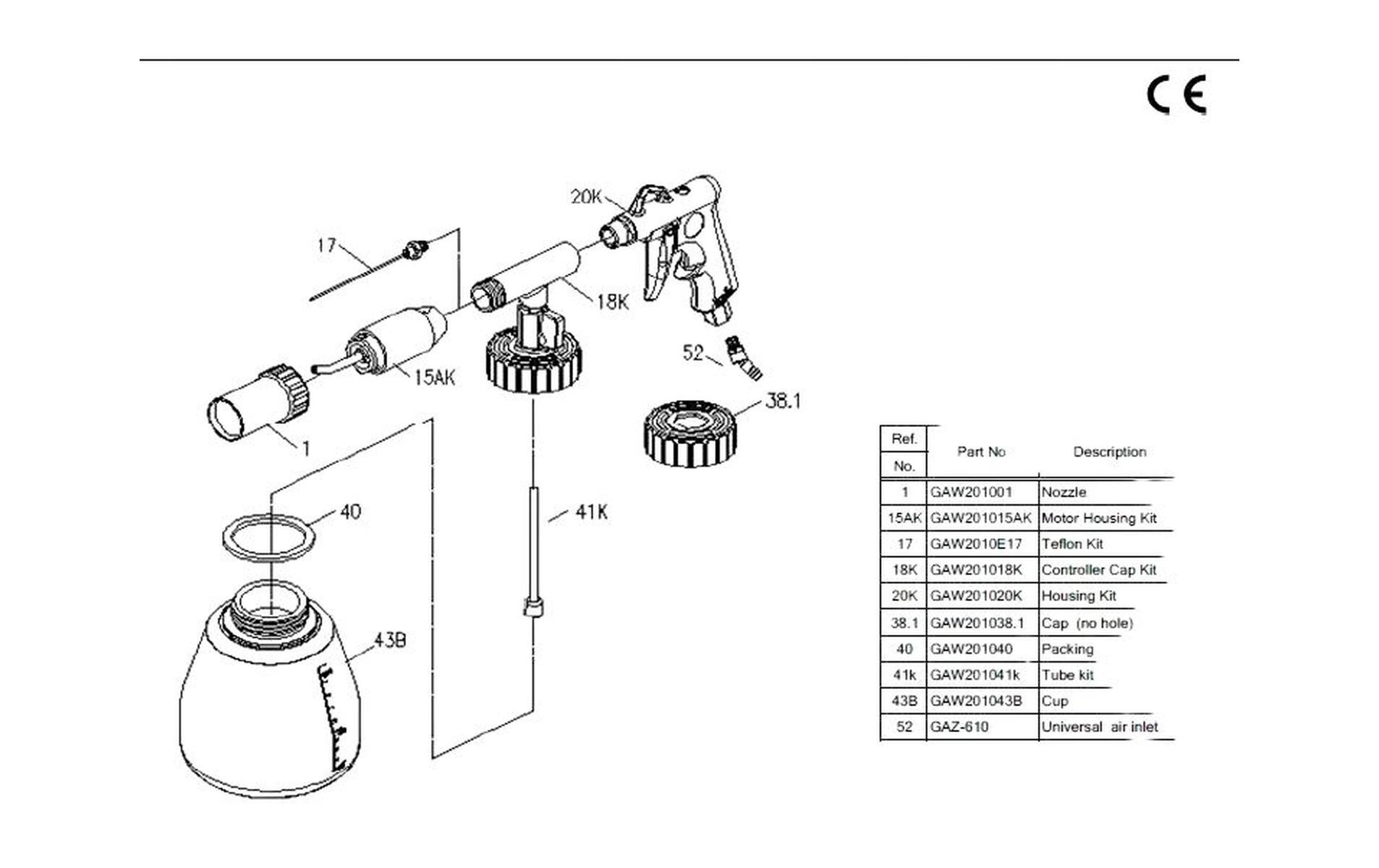 CE

20K
17
18K
15AK
52
38.1
1
40
41K
43B

| Ref. No. | Part No | Description |
|---|---|---|
| 1 | GAW201001 | Nozzle |
| 15AK | GAW201015AK | Motor Housing Kit |
| 17 | GAW2010E17 | Teflon Kit |
| 18K | GAW201018K | Controller Cap Kit |
| 20K | GAW201020K | Housing Kit |
| 38.1 | GAW201038.1 | Cap (no hole) |
| 40 | GAW201040 | Packing |
| 41k | GAW201041k | Tube kit |
| 43B | GAW201043B | Cup |
| 52 | GAZ-610 | Universal air inlet |