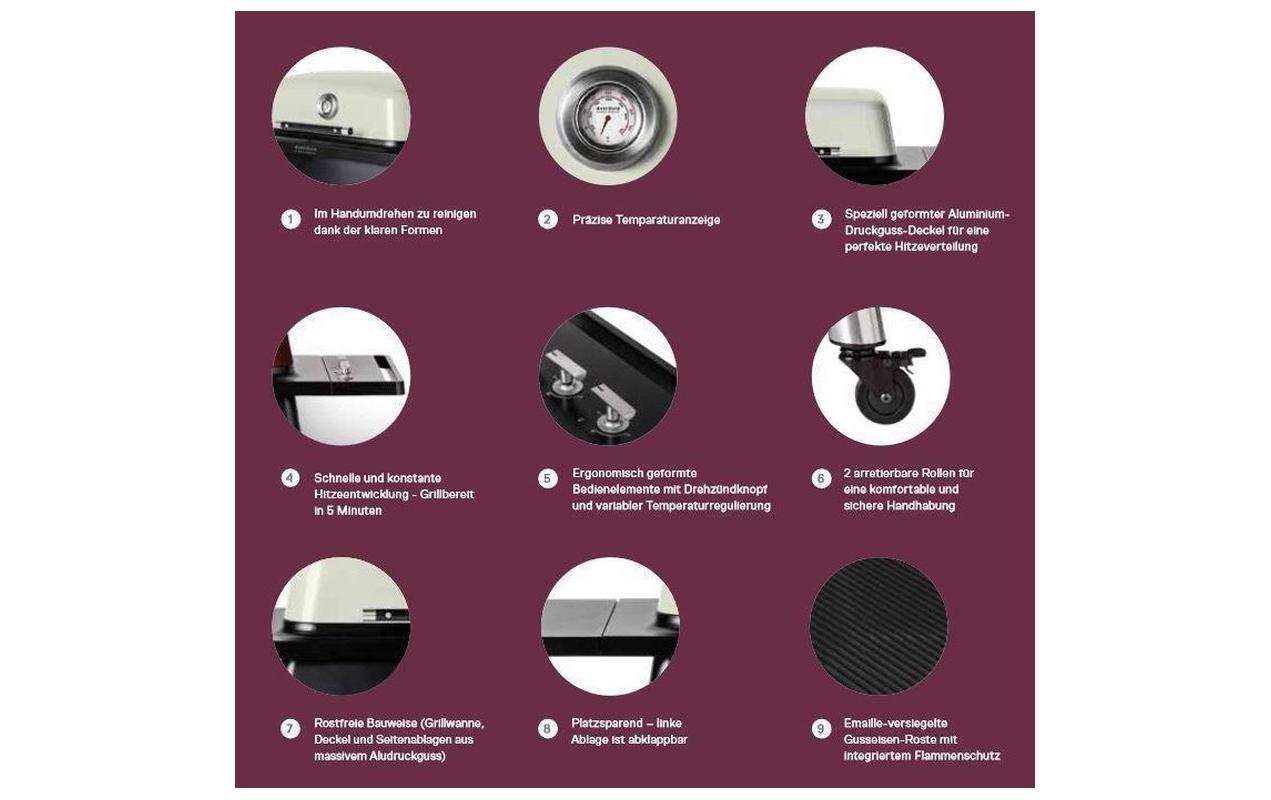 1 Im Handumdrehen zu reinigen dank der klaren Formen

2 Präzise Temparaturanzeige

3 Speziell geformter Aluminium-Druckguss-Deckel für eine perfekte Hitzeverteilung

4 Schnelle und konstante Hitzeentwicklung - Grillbereit in 5 Minuten

5 Ergonomisch geformte Bedienelemente mit Drehzündknopf und variabler Temperaturregulierung

6 2 arretierbare Rollen für eine komfortable und sichere Handhabung

7 Rostfreie Bauweise (Grillwanne, Deckel und Seitenablagen aus massivem Aludruckguss)

8 Platzsparend – linke Ablage ist abklappbar

9 Emaille-versiegelte Gusseisen-Roste mit integriertem Flammenschutz