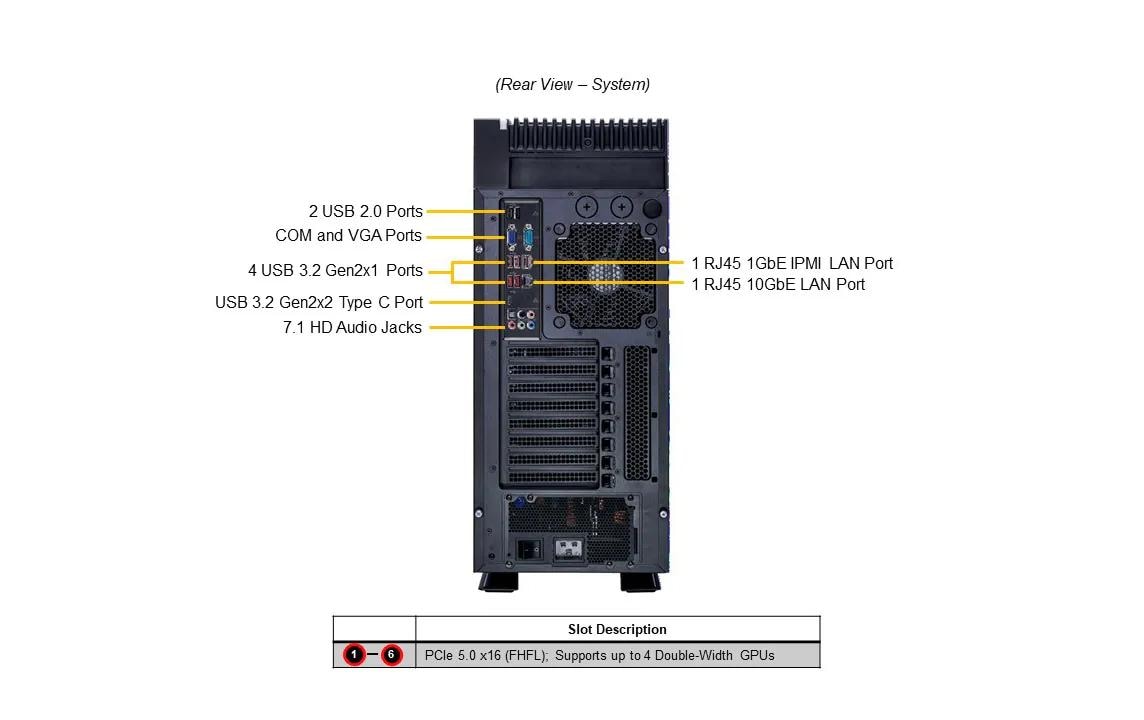 (Rear View – System)

2 USB 2.0 Ports
COM and VGA Ports
4 USB 3.2 Gen2x1 Ports
USB 3.2 Gen2x2 Type C Port
7.1 HD Audio Jacks

1 RJ45 1GbE IPMI LAN Port
1 RJ45 10GbE LAN Port

| | Slot Description |
|---|---|
| 1 – 6 | PCIe 5.0 x16 (FHFL); Supports up to 4 Double-Width GPUs |