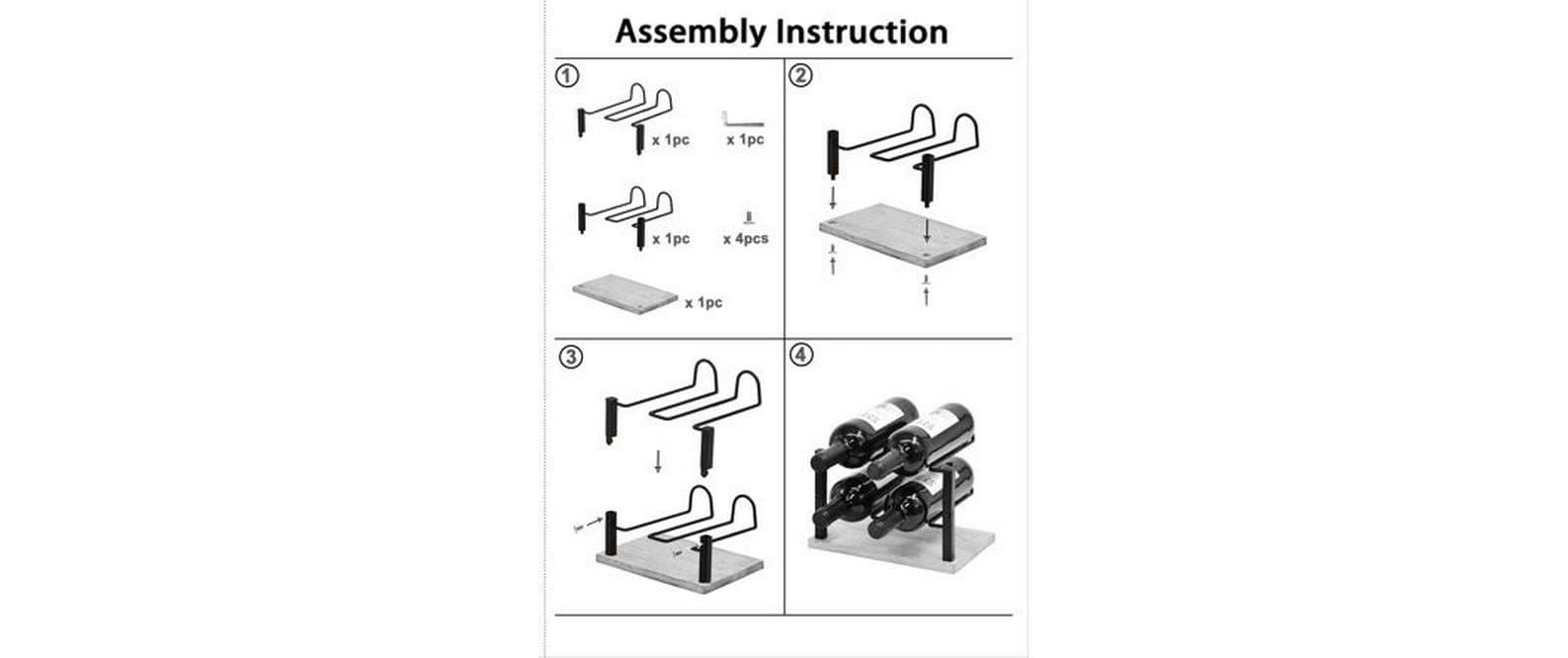 Assembly Instruction

①

x 1pc

x 1pc

x 1pc

x 4pcs

x 1pc

②

③

④