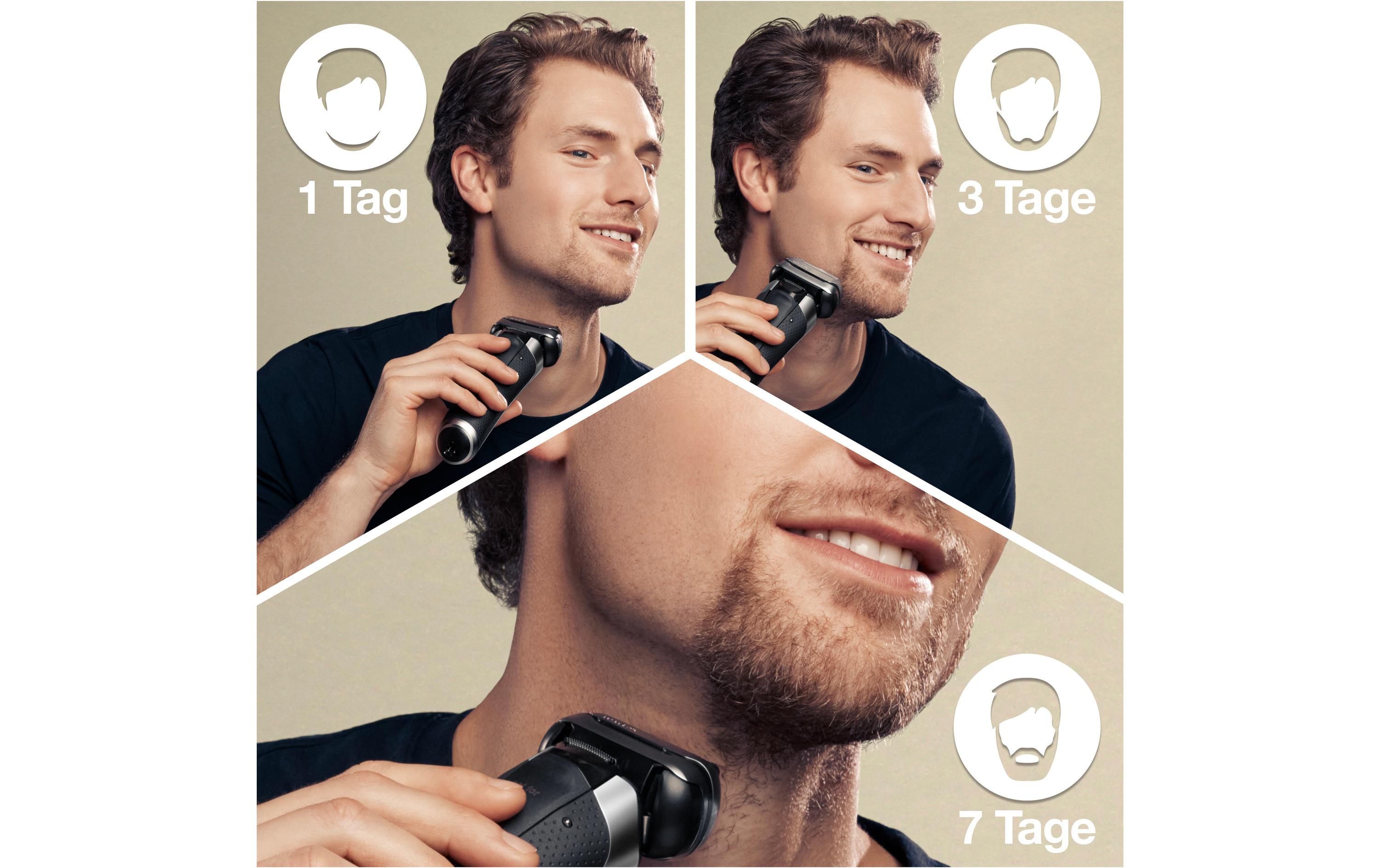 1 Tag

3 Tage

7 Tage