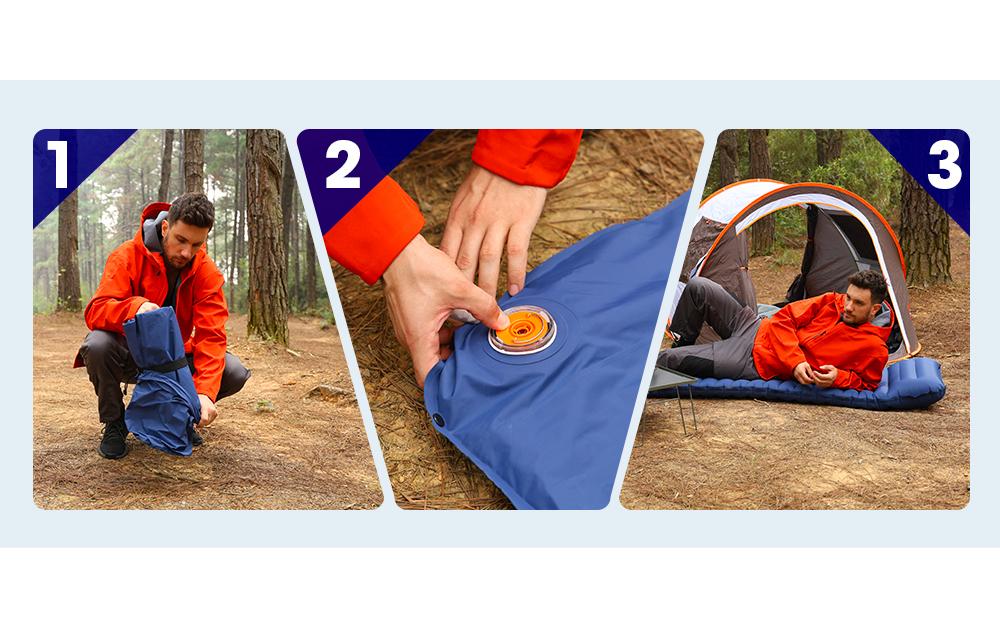 1

2

3